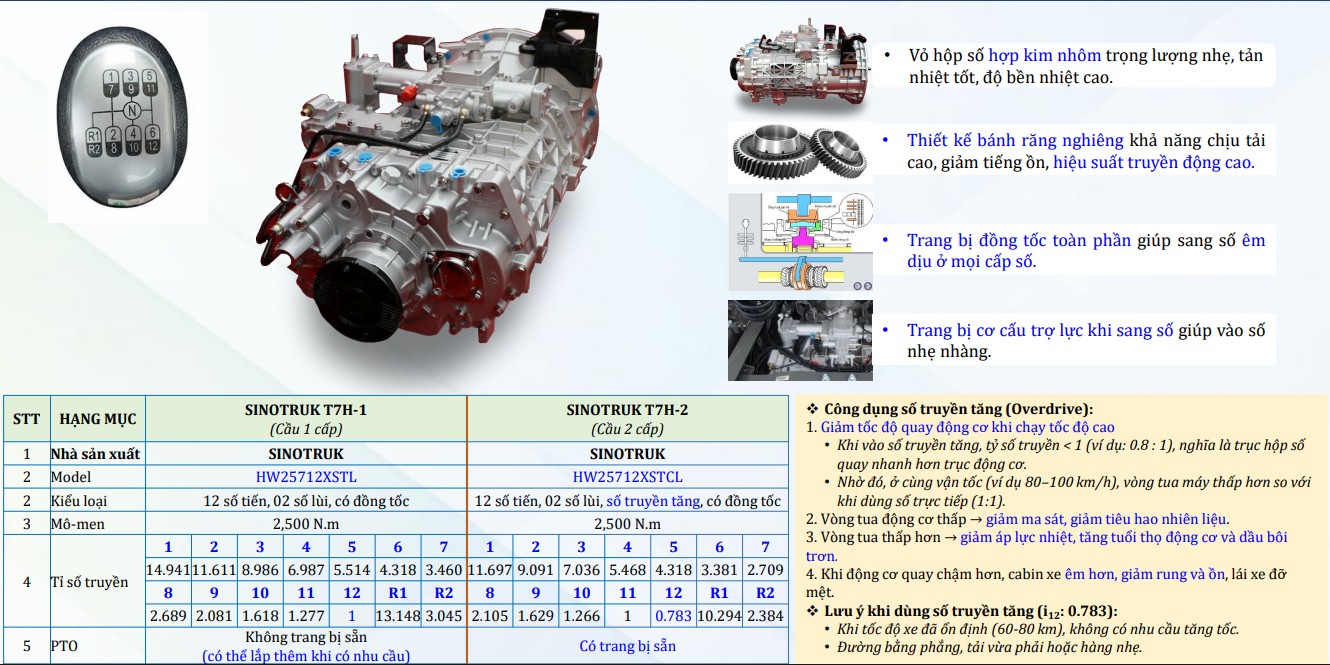 1 3 5 7 9 11
N
R1 2 4 6
R2 8 10 12

• Vỏ hộp số hợp kim nhôm trọng lượng nhẹ, tản nhiệt tốt, độ bền nhiệt cao.

• Thiết kế bánh răng nghiêng khả năng chịu tải cao, giảm tiếng ồn, hiệu suất truyền động cao.

• Trang bị đồng tốc toàn phần giúp sang số êm dịu ở mọi cấp số.

• Trang bị cơ cấu trợ lực khi sang số giúp vào số nhẹ nhàng.

| STT | HẠNG MỤC | SINOTRUK T7H-1 (Cầu 1 cấp) | | | | | | | SINOTRUK T7H-2 (Cầu 2 cấp) | | | | | | |
|---|---|---|---|---|---|---|---|---|---|---|---|---|---|---|---|
| 1 | Nhà sản xuất | SINOTRUK | | | | | | | SINOTRUK | | | | | | |
| 2 | Model | HW25712XSTL | | | | | | | HW25712XSTCL | | | | | | |
| 2 | Kiểu loại | 12 số tiến, 02 số lùi, có đồng tốc | | | | | | | 12 số tiến, 02 số lùi, số truyền tăng, có đồng tốc | | | | | | |
| 3 | Mô-men | 2,500 N.m | | | | | | | 2,500 N.m | | | | | | |
| 4 | Tỉ số truyền | 1 | 2 | 3 | 4 | 5 | 6 | 7 | 1 | 2 | 3 | 4 | 5 | 6 | 7 |
| | | 14.941 | 11.611 | 8.986 | 6.987 | 5.514 | 4.318 | 3.460 | 11.697 | 9.091 | 7.036 | 5.468 | 4.318 | 3.381 | 2.709 |
| | | 8 | 9 | 10 | 11 | 12 | R1 | R2 | 8 | 9 | 10 | 11 | 12 | R1 | R2 |
| | | 2.689 | 2.081 | 1.618 | 1.277 | 1 | 13.148 | 3.045 | 2.105 | 1.629 | 1.266 | 1 | 0.783 | 10.294 | 2.384 |
| 5 | PTO | Không trang bị sẵn (có thể lắp thêm khi có nhu cầu) | | | | | | | Có trang bị sẵn | | | | | | |

❖ Công dụng số truyền tăng (Overdrive):
1. Giảm tốc độ quay động cơ khi chạy tốc độ cao
• Khi vào số truyền tăng, tỷ số truyền < 1 (ví dụ: 0.8 : 1), nghĩa là trục hộp số quay nhanh hơn trục động cơ.
• Nhờ đó, ở cùng vận tốc (ví dụ 80–100 km/h), vòng tua máy thấp hơn so với khi dùng số trực tiếp (1:1).
2. Vòng tua động cơ thấp → giảm ma sát, giảm tiêu hao nhiên liệu.
3. Vòng tua thấp hơn → giảm áp lực nhiệt, tăng tuổi thọ động cơ và dầu bôi trơn.
4. Khi động cơ quay chậm hơn, cabin xe êm hơn, giảm rung và ồn, lái xe đỡ mệt.
❖ Lưu ý khi dùng số truyền tăng ($i_{12}$: 0.783):
• Khi tốc độ xe đã ổn định (60-80 km), không có nhu cầu tăng tốc.
• Đường bằng phẳng, tải vừa phải hoặc hàng nhẹ.