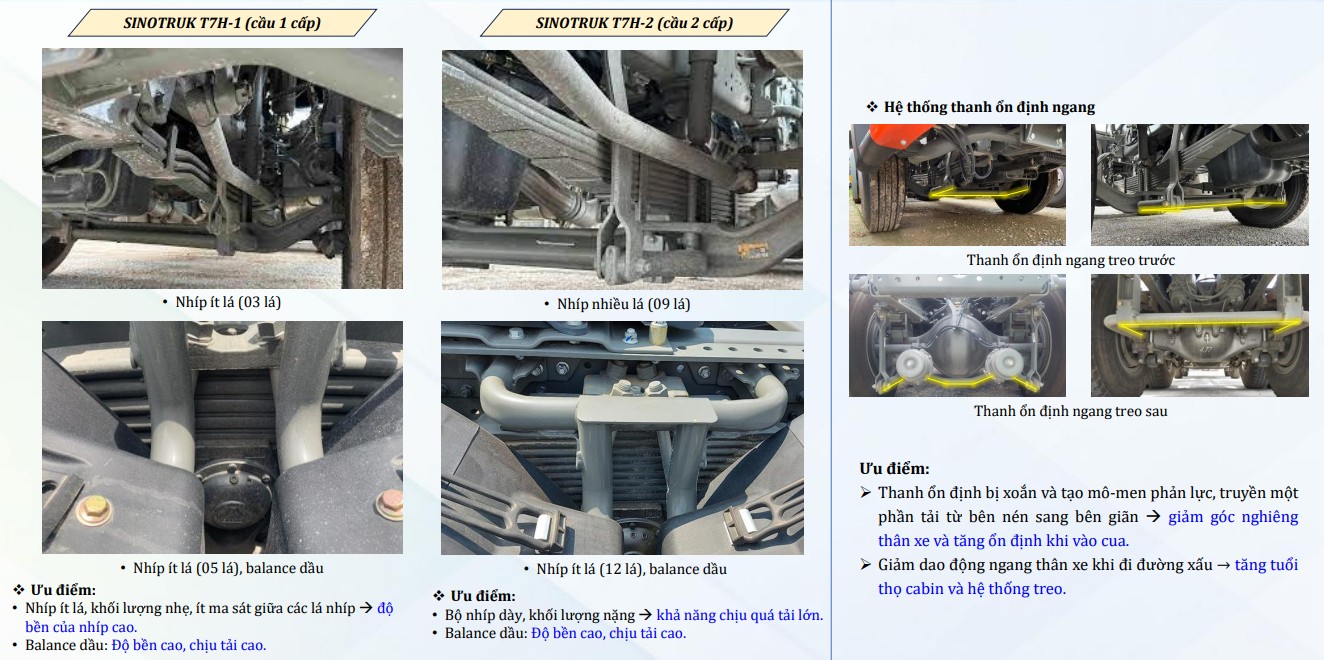 SINOTRUK T7H-1 (cầu 1 cấp)

• Nhíp ít lá (03 lá)

• Nhíp ít lá (05 lá), balance dầu

❖ Ưu điểm:
• Nhíp ít lá, khối lượng nhẹ, ít ma sát giữa các lá nhíp → độ bền của nhíp cao.
• Balance dầu: Độ bền cao, chịu tải cao.

SINOTRUK T7H-2 (cầu 2 cấp)

• Nhíp nhiều lá (09 lá)

• Nhíp ít lá (12 lá), balance dầu

❖ Ưu điểm:
• Bộ nhíp dày, khối lượng nặng → khả năng chịu quá tải lớn.
• Balance dầu: Độ bền cao, chịu tải cao.

❖ Hệ thống thanh ổn định ngang

Thanh ổn định ngang treo trước

Thanh ổn định ngang treo sau

Ưu điểm:
➢ Thanh ổn định bị xoắn và tạo mô-men phản lực, truyền một phần tải từ bên nén sang bên giãn → giảm góc nghiêng thân xe và tăng ổn định khi vào cua.
➢ Giảm dao động ngang thân xe khi đi đường xấu → tăng tuổi thọ cabin và hệ thống treo.