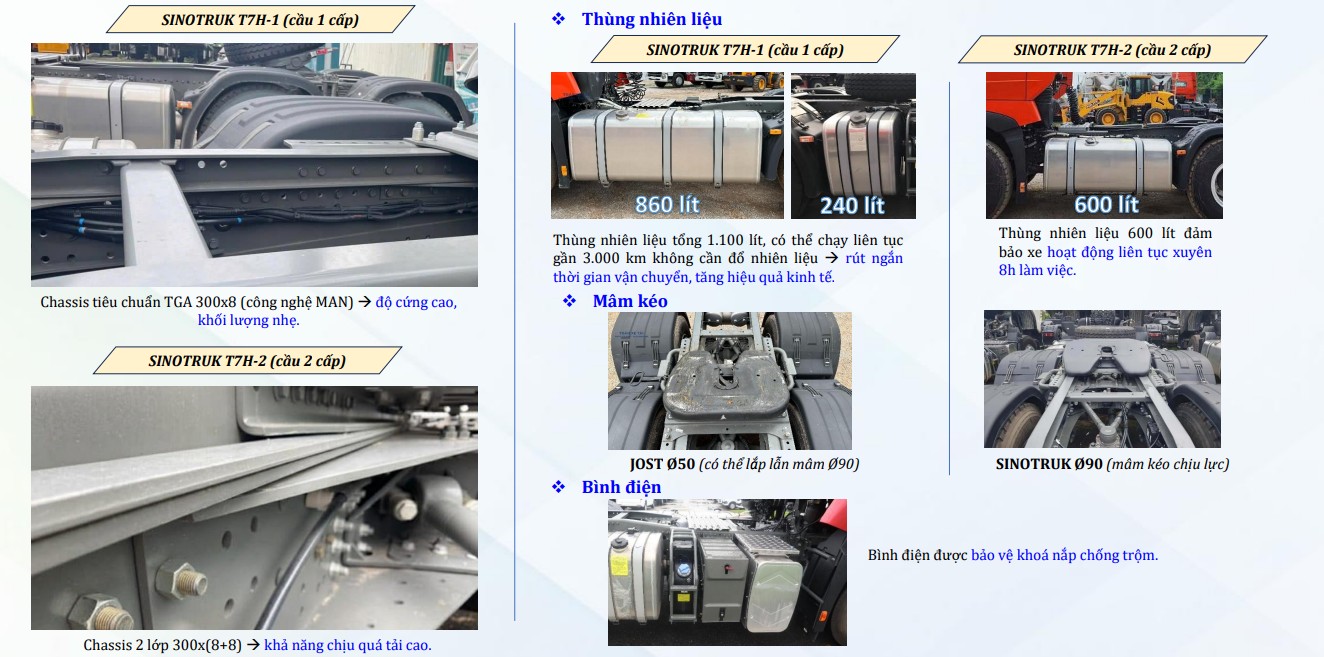 SINOTRUK T7H-1 (cầu 1 cấp)

Chassis tiêu chuẩn TGA 300x8 (công nghệ MAN) → độ cứng cao, khối lượng nhẹ.

SINOTRUK T7H-2 (cầu 2 cấp)

Chassis 2 lớp 300x(8+8) → khả năng chịu quá tải cao.

❖ Thùng nhiên liệu

SINOTRUK T7H-1 (cầu 1 cấp)

860 lít

240 lít

Thùng nhiên liệu tổng 1.100 lít, có thể chạy liên tục gần 3.000 km không cần đổ nhiên liệu → rút ngắn thời gian vận chuyển, tăng hiệu quả kinh tế.

SINOTRUK T7H-2 (cầu 2 cấp)

600 lít

Thùng nhiên liệu 600 lít đảm bảo xe hoạt động liên tục xuyên 8h làm việc.

❖ Mâm kéo

JOST Ø50 (có thể lắp lẫn mâm Ø90)

SINOTRUK Ø90 (mâm kéo chịu lực)

❖ Bình điện

Bình điện được bảo vệ khoá nắp chống trộm.