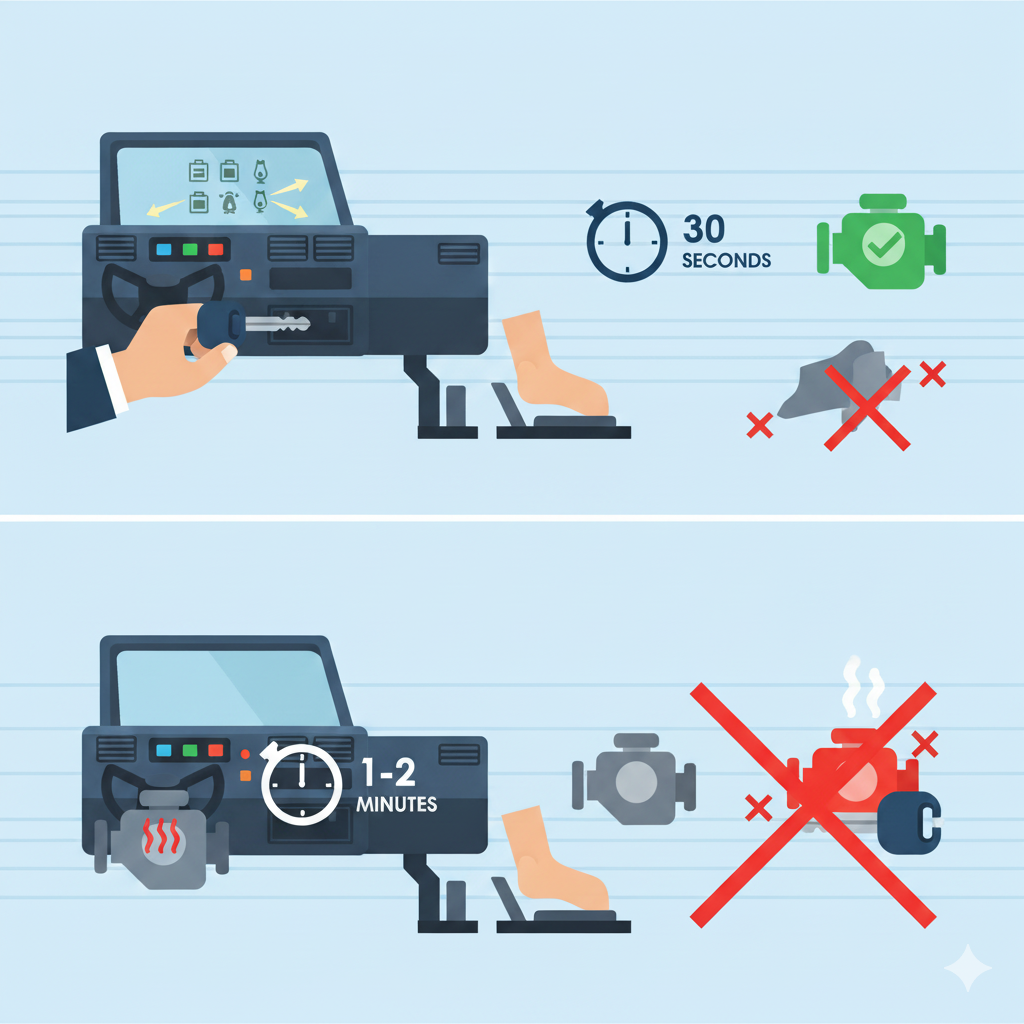 30
SECONDS

1-2
MINUTES